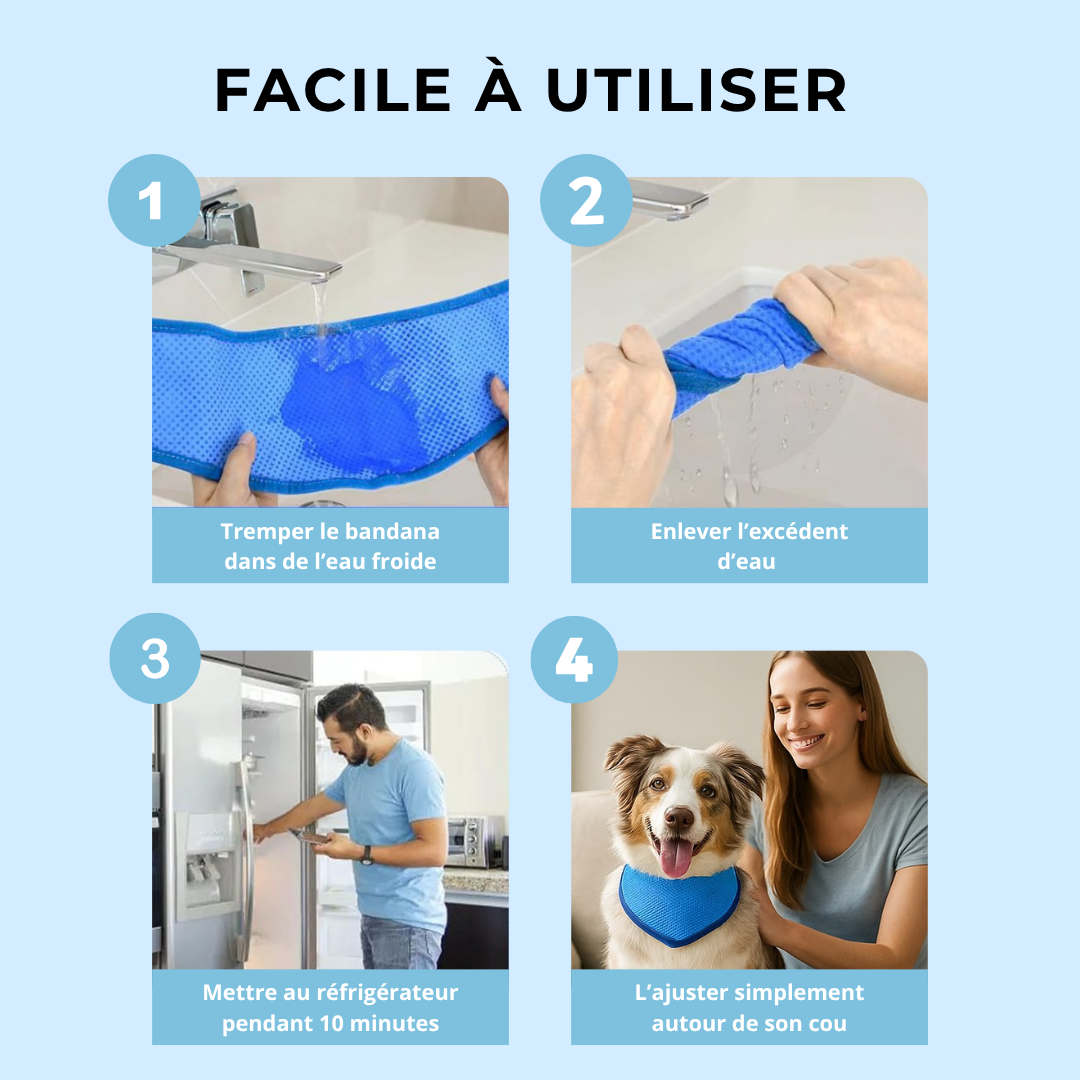 FACILE À UTILISER

1

Tremper le bandana dans de l'eau froide

2

Enlever l'excédent d'eau

3

Mettre au réfrigérateur pendant 10 minutes

4

L'ajuster simplement autour de son cou