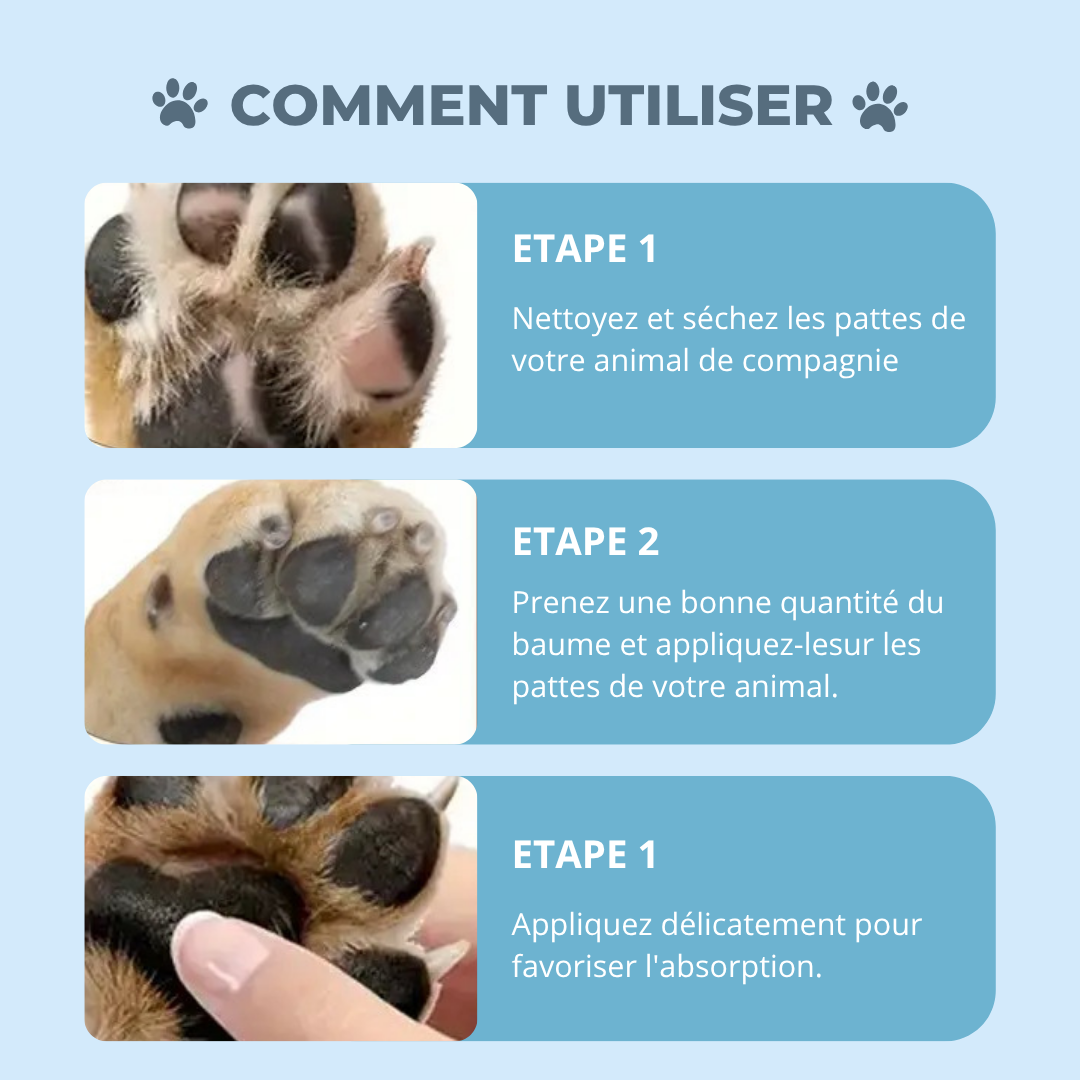 COMMENT UTILISER

ETAPE 1

Nettoyez et séchez les pattes de votre animal de compagnie

ETAPE 2

Prenez une bonne quantité du baume et appliquez-lesur les pattes de votre animal.

ETAPE 1

Appliquez délicatement pour favoriser l'absorption.